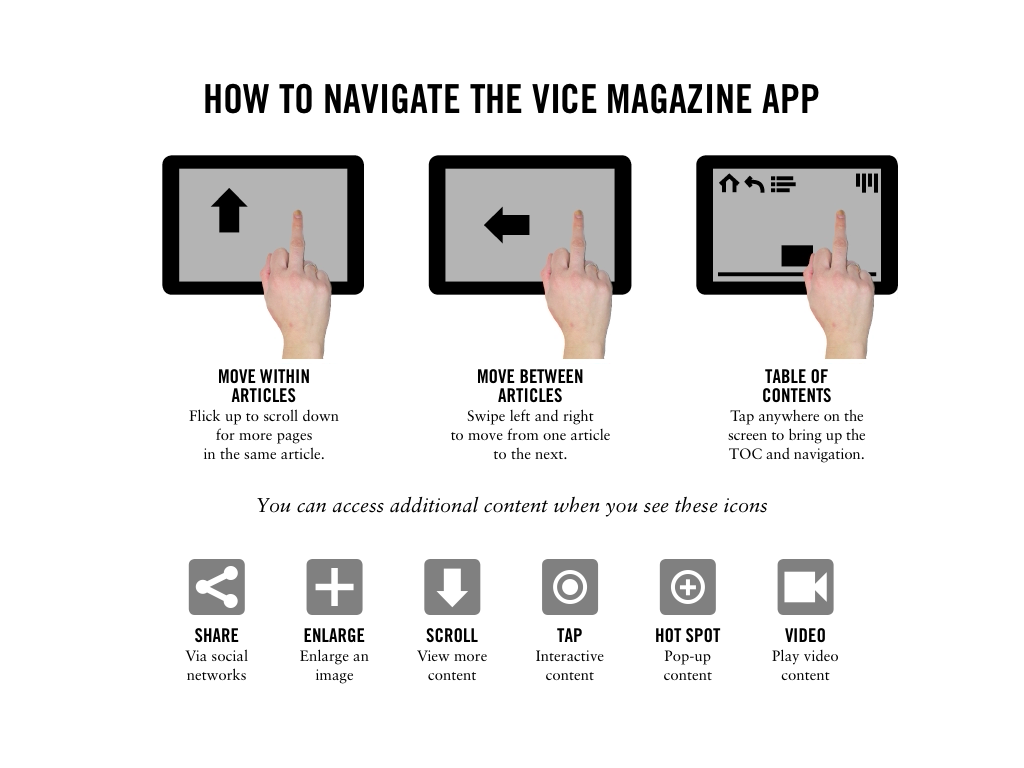 HOW TO NAVIGATE THE VICE MAGAZINE APP

MOVE WITHIN ARTICLES
Flick up to scroll down for more pages in the same article.

MOVE BETWEEN ARTICLES
Swipe left and right to move from one article to the next.

TABLE OF CONTENTS
Tap anywhere on the screen to bring up the TOC and navigation.

You can access additional content when you see these icons

SHARE
Via social networks

ENLARGE
Enlarge an image

SCROLL
View more content

TAP
Interactive content

HOT SPOT
Pop-up content

VIDEO
Play video content